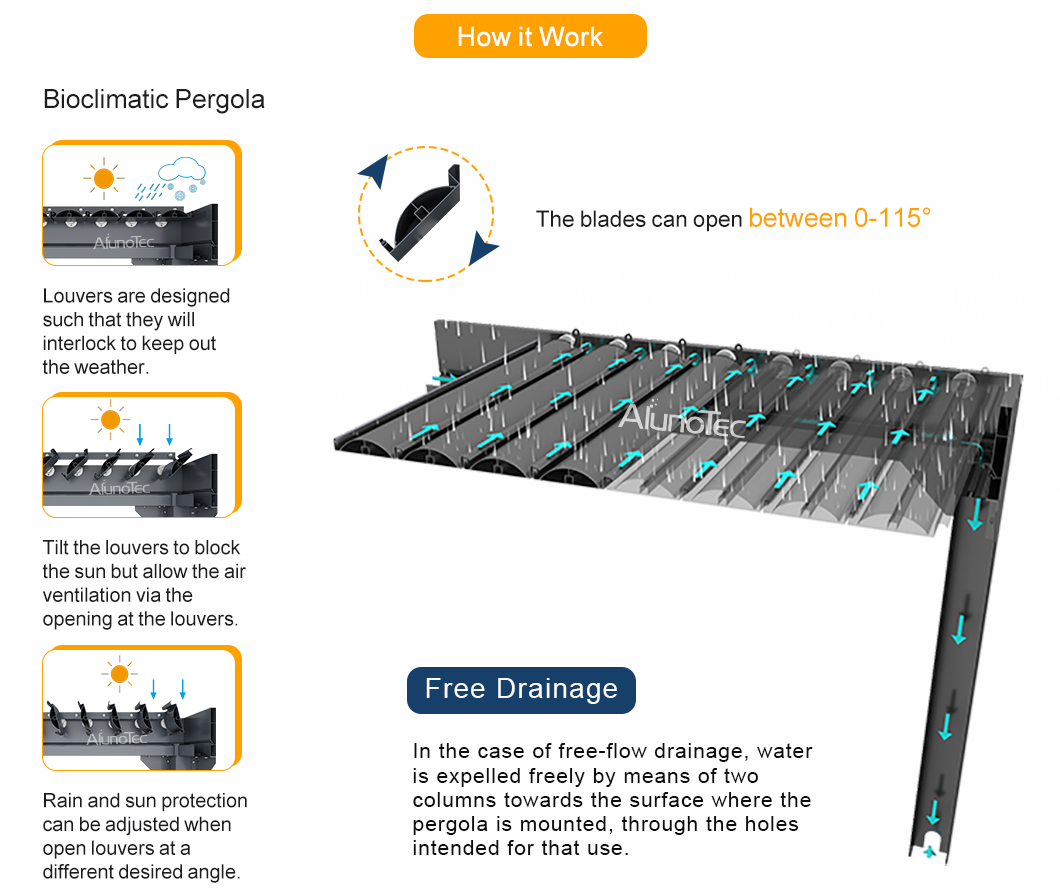 How it Work

Bioclimatic Pergola

AlunoTec

Louvers are designed such that they will interlock to keep out the weather.

AlunoTec

Tilt the louvers to block the sun but allow the air ventilation via the opening at the louvers.

AlunoTec

Rain and sun protection can be adjusted when open louvers at a different desired angle.

The blades can open between 0-115°

AlunoTec

Free Drainage

In the case of free-flow drainage, water is expelled freely by means of two columns towards the surface where the pergola is mounted, through the holes intended for that use.